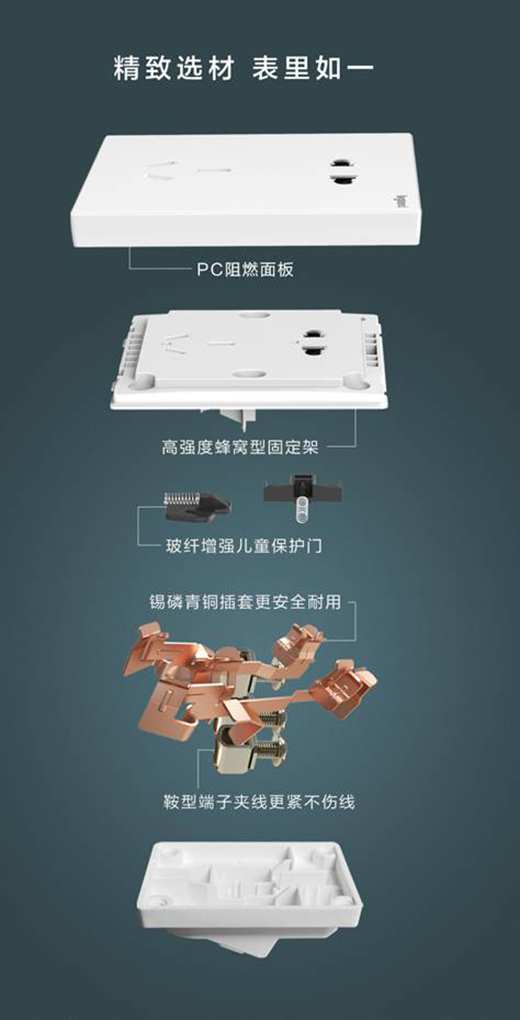 精致选材 表里如一

PC阻燃面板

高强度蜂窝型固定架

玻纤增强儿童保护门

锡磷青铜插套更安全耐用

鞍型端子夹线更紧不伤线